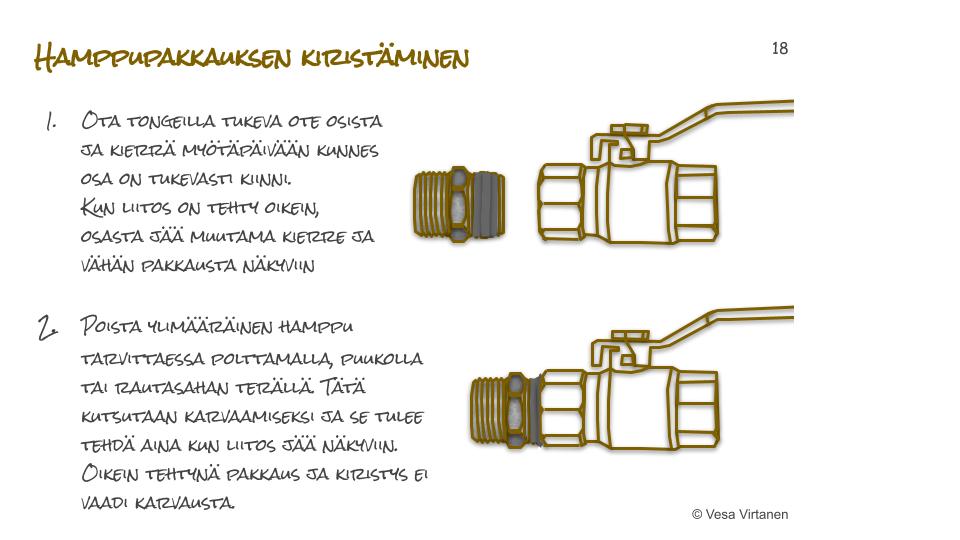 Hamppupakkauksen kiristäminen

18

1. Ota tongeilla tukeva ote osista ja kierrä myötäpäivään kunnes osa on tukevasti kiinni. Kun liitos on tehty oikein, osasta jää muutama kierre ja vähän pakkausta näkyviin

2. Poista ylimääräinen hamppu tarvittaessa polttamalla, puukolla tai rautasahan terällä. Tätä kutsutaan karvaamiseksi ja se tulee tehdä aina kun liitos jää näkyviin. Oikein tehtynä pakkaus ja kiristys ei vaadi karvausta.

© Vesa Virtanen