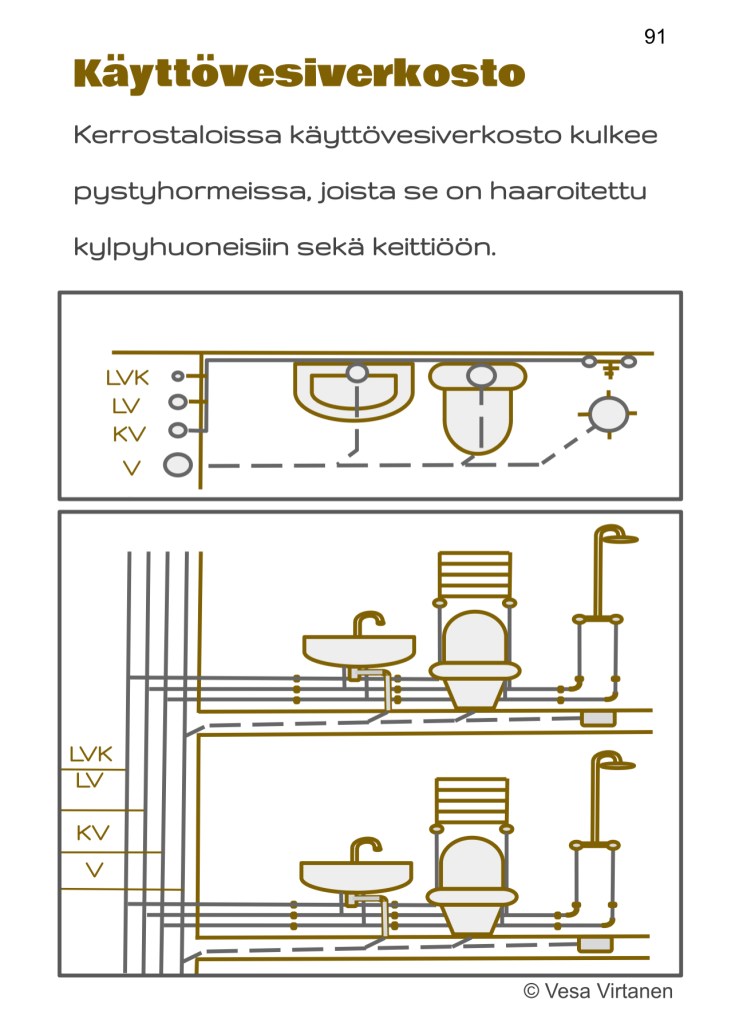 91

Käyttövesiverkosto

Kerrostaloissa käyttövesiverkosto kulkee pystyhormeissa, joista se on haaroitettu kylpyhuoneisiin sekä keittiöön.

LVK
LV
KV
V

LVK
LV
KV
V

© Vesa Virtanen