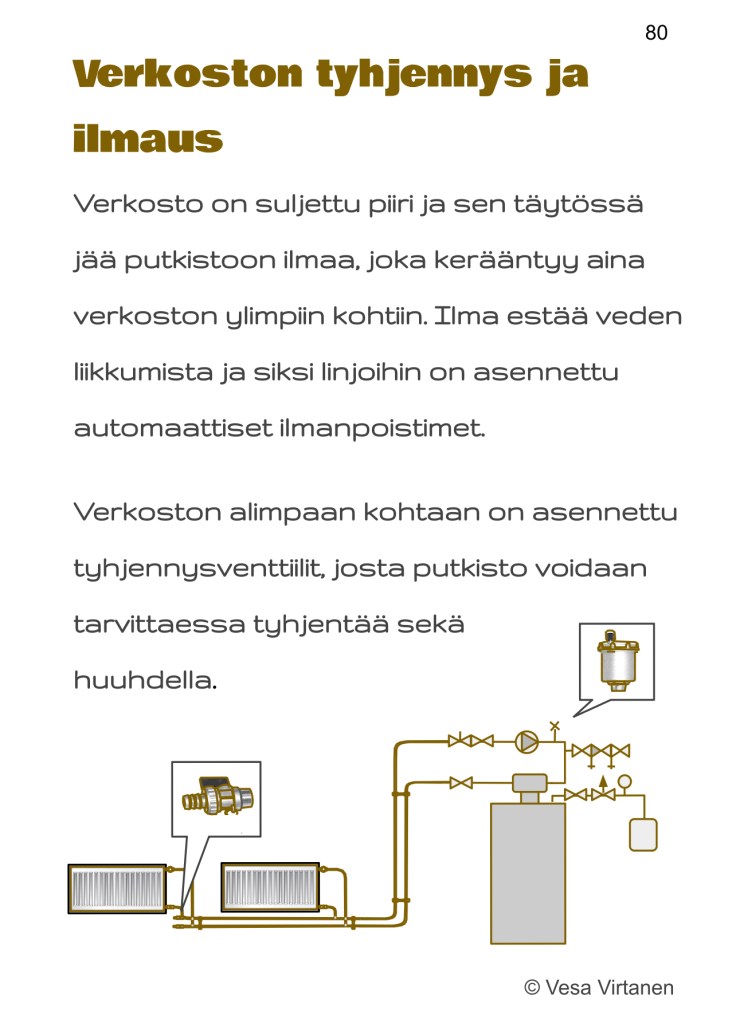 80

Verkoston tyhjennys ja ilmaus

Verkosto on suljettu piiri ja sen täytössä jää putkistoon ilmaa, joka kerääntyy aina verkoston ylimpiin kohtiin. Ilma estää veden liikkumista ja siksi linjoihin on asennettu automaattiset ilmanpoistimet.

Verkoston alimpaan kohtaan on asennettu tyhjennysventtiilit, josta putkisto voidaan tarvittaessa tyhjentää sekä huuhdella.

© Vesa Virtanen