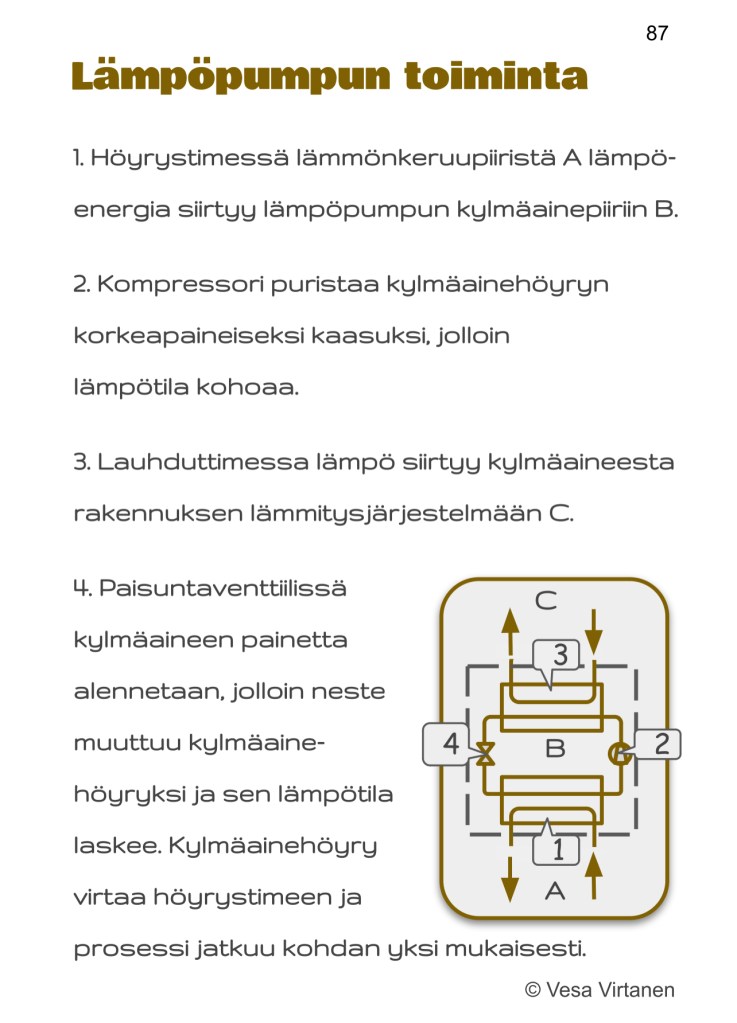 87

Lämpöpumpun toiminta

1. Höyrystimessä lämmönkeruupiiristä A lämpöenergia siirtyy lämpöpumpun kylmäainepiiriin B.

2. Kompressori puristaa kylmäainehöyryn korkeapaineiseksi kaasuksi, jolloin lämpötila kohoaa.

3. Lauhduttimessa lämpö siirtyy kylmäaineesta rakennuksen lämmitysjärjestelmään C.

4. Paisuntaventtiilissä kylmäaineen painetta alennetaan, jolloin neste muuttuu kylmäainehöyryksi ja sen lämpötila laskee. Kylmäainehöyry virtaa höyrystimeen ja prosessi jatkuu kohdan yksi mukaisesti.

C
3
4
B
2
1
A

© Vesa Virtanen