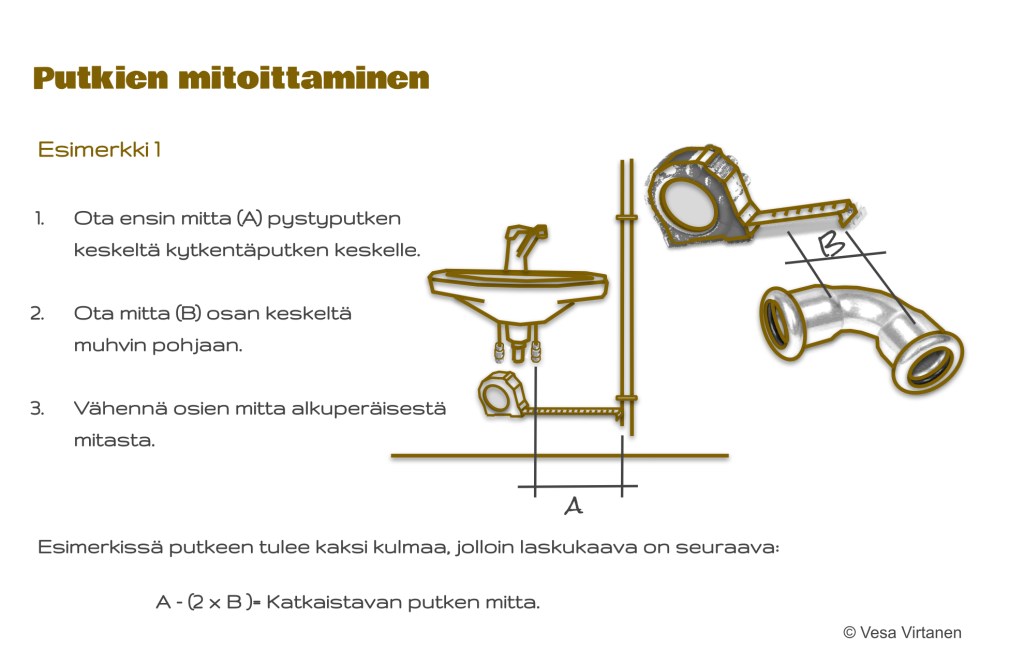 Putkien mitoittaminen

Esimerkki 1

1. Ota ensin mitta (A) pystyputken keskeltä kytkentäputken keskelle.

2. Ota mitta (B) osan keskeltä muhvin pohjaan.

3. Vähennä osien mitta alkuperäisestä mitasta.

B

A

Esimerkissä putkeen tulee kaksi kulmaa, jolloin laskukaava on seuraava:

A - (2 x B )= Katkaistavan putken mitta.

© Vesa Virtanen