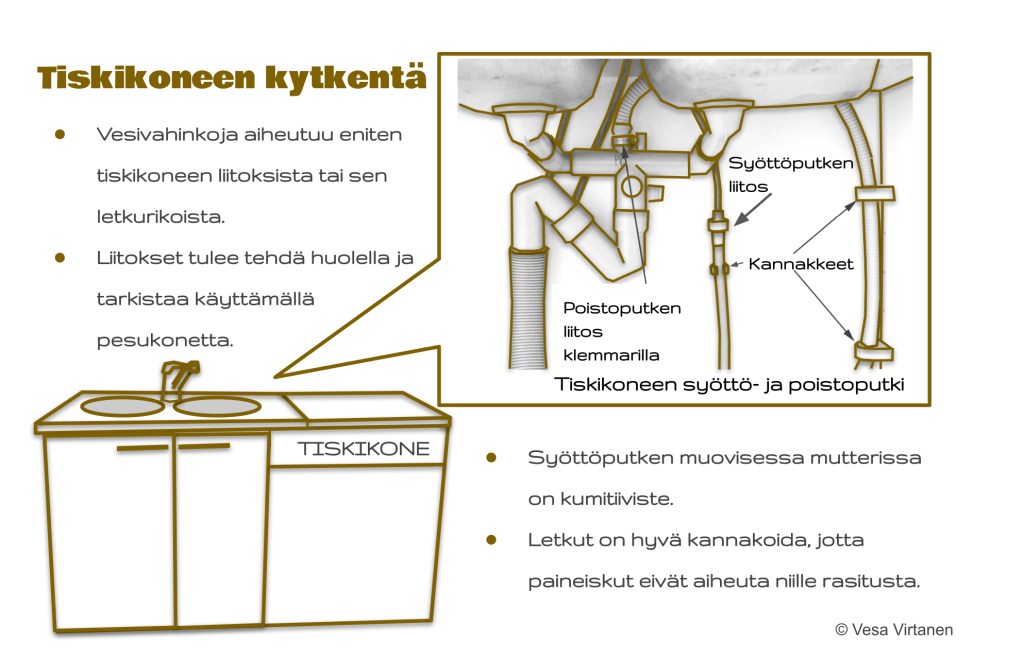 Tiskikoneen kytkentä

- Vesivahinkoja aiheutuu eniten tiskikoneen liitoksista tai sen letkurikoista.
- Liitokset tulee tehdä huolella ja tarkistaa käyttämällä pesukonetta.

Syöttöputken liitos

Kannakkeet

Poistoputken liitos klemmarilla

Tiskikoneen syöttö- ja poistoputki

TISKIKONE

- Syöttöputken muovisessa mutterissa on kumitiiviste.
- Letkut on hyvä kannakoida, jotta paineiskut eivät aiheuta niille rasitusta.

© Vesa Virtanen