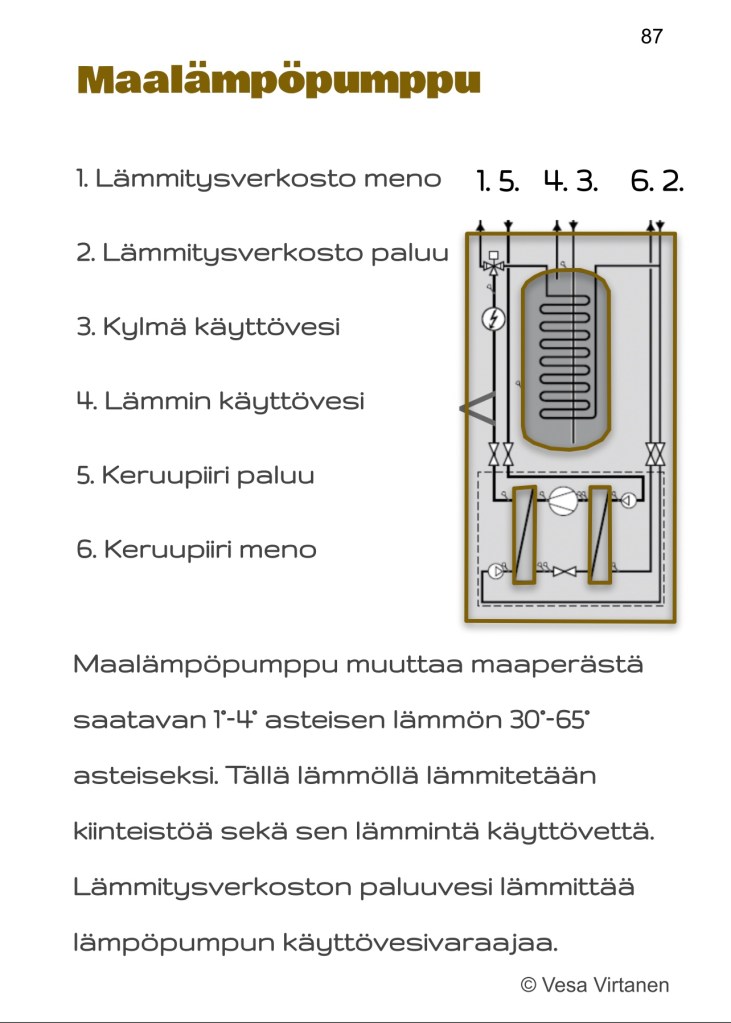 87

Maalämpöpumppu

1. Lämmitysverkosto meno

2. Lämmitysverkosto paluu

3. Kylmä käyttövesi

4. Lämmin käyttövesi

5. Keruupiiri paluu

6. Keruupiiri meno

1. 5. 4. 3. 6. 2.

Maalämpöpumppu muuttaa maaperästä saatavan 1°-4° asteisen lämmön 30°-65° asteiseksi. Tällä lämmöllä lämmitetään kiinteistöä sekä sen lämmintä käyttövettä. Lämmitysverkoston paluuvesi lämmittää lämpöpumpun käyttövesivaraajaa.

© Vesa Virtanen