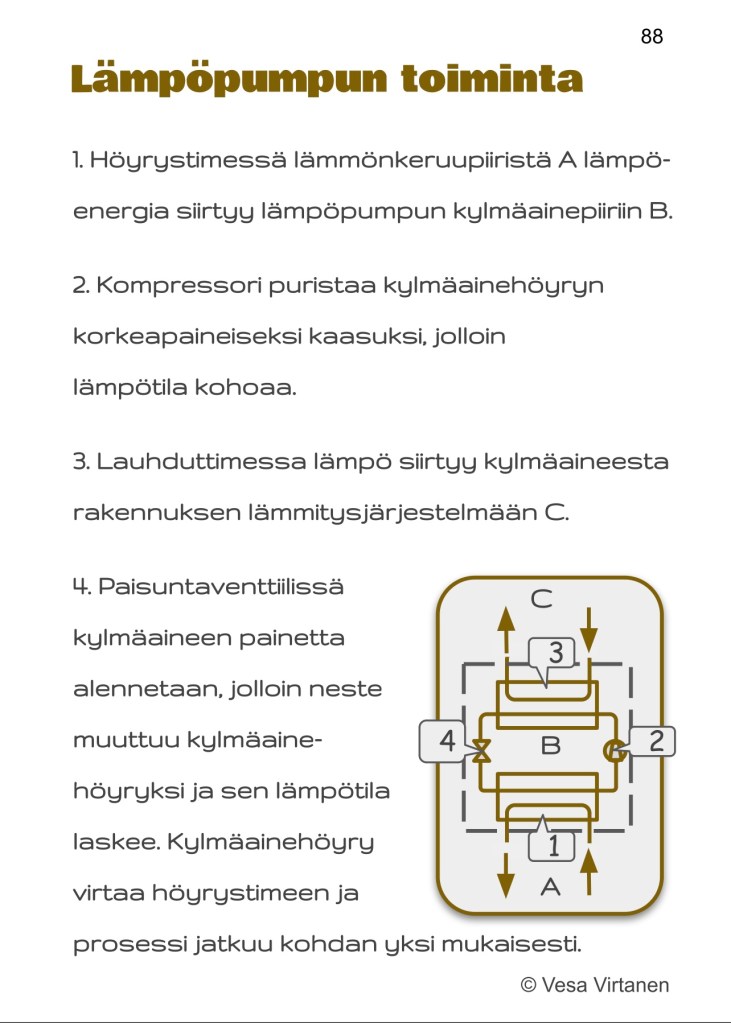 88

Lämpöpumpun toiminta

1. Höyrystimessä lämmönkeruupiiristä A lämpöenergia siirtyy lämpöpumpun kylmäainepiiriin B.

2. Kompressori puristaa kylmäainehöyryn korkeapaineiseksi kaasuksi, jolloin lämpötila kohoaa.

3. Lauhduttimessa lämpö siirtyy kylmäaineesta rakennuksen lämmitysjärjestelmään C.

4. Paisuntaventtiilissä kylmäaineen painetta alennetaan, jolloin neste muuttuu kylmäainehöyryksi ja sen lämpötila laskee. Kylmäainehöyry virtaa höyrystimeen ja prosessi jatkuu kohdan yksi mukaisesti.

C
3
4
B
2
1
A

© Vesa Virtanen