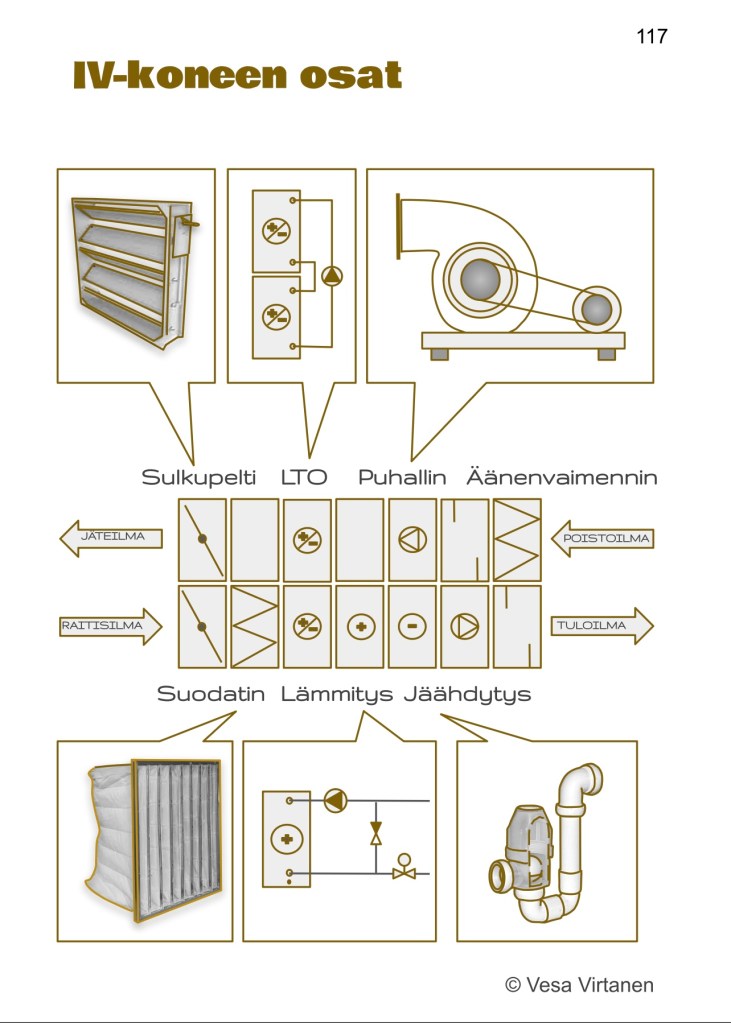 117

IV-koneen osat

Sulkupelti LTO Puhallin Äänenvaimennin

JÄTEILMA

POISTOILMA

RAITISILMA

TULOILMA

Suodatin Lämmitys Jäähdytys

© Vesa Virtanen