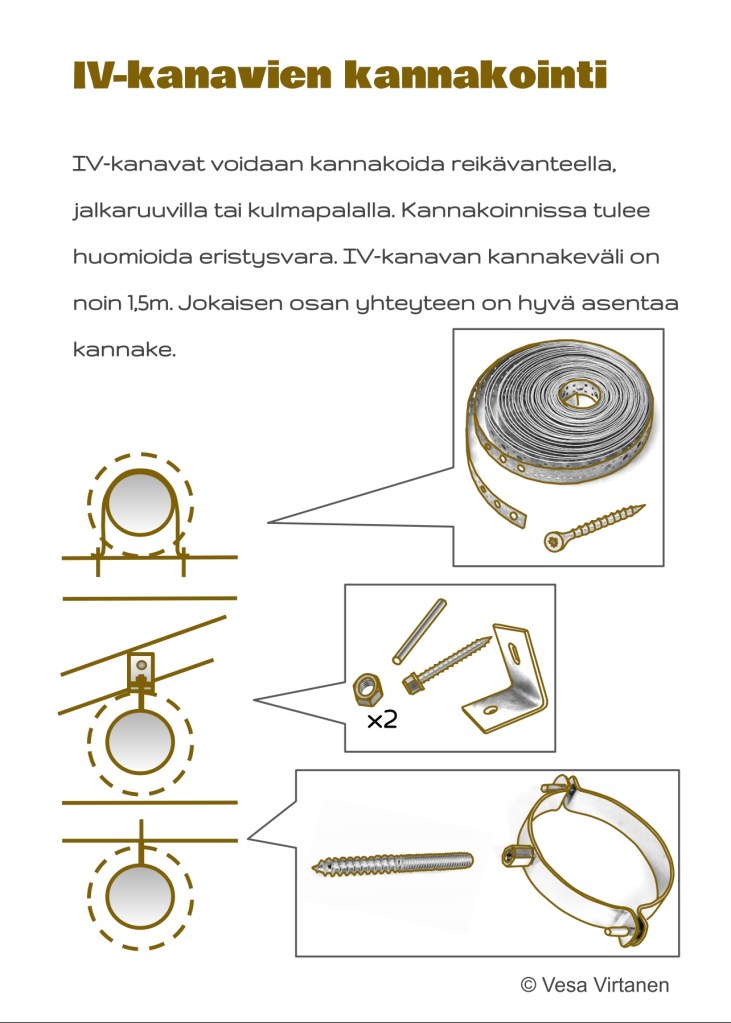 IV-kanavien kannakointi

IV-kanavat voidaan kannakoida reikävanteella, jalkaruuvilla tai kulmapalalla. Kannakoinnissa tulee huomioida eristysvara. IV-kanavan kannakeväli on noin 1,5m. Jokaisen osan yhteyteen on hyvä asentaa kannake.

×2

© Vesa Virtanen