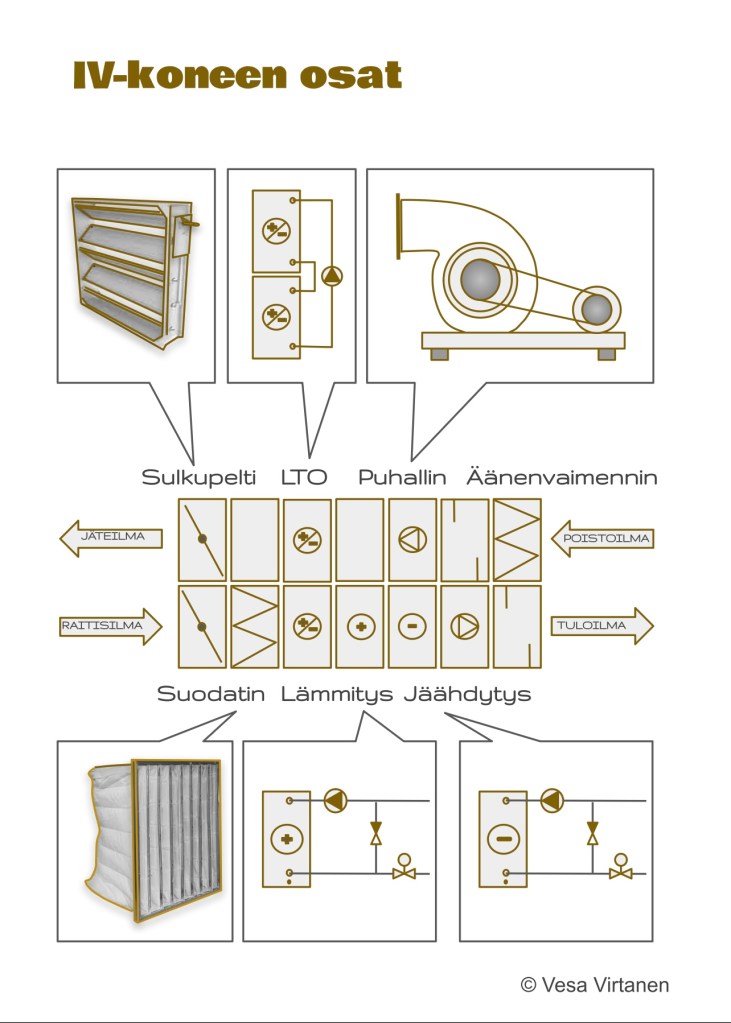 IV-koneen osat

Sulkupelti LTO Puhallin Äänenvaimennin

JÄTEILMA

POISTOILMA

RAITISILMA

TULOILMA

Suodatin Lämmitys Jäähdytys

© Vesa Virtanen