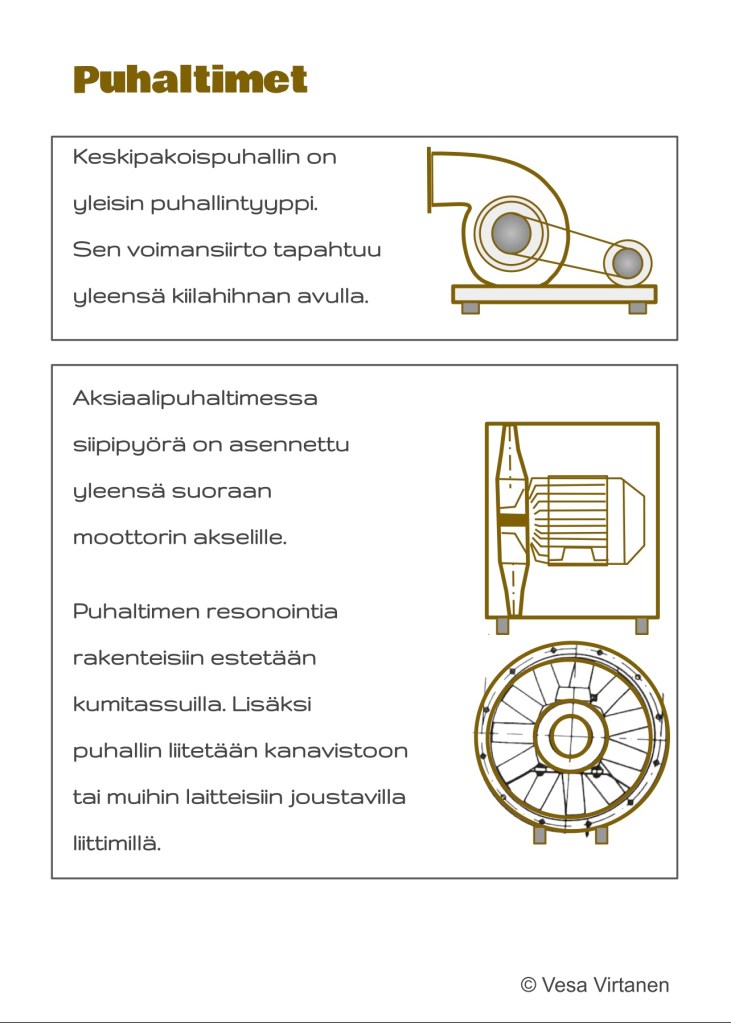 Puhaltimet

Keskipakoispuhallin on yleisin puhallintyyppi. Sen voimansiirto tapahtuu yleensä kiilahihnan avulla.

Aksiaalipuhaltimessa siipipyörä on asennettu yleensä suoraan moottorin akselille.

Puhaltimen resonointia rakenteisiin estetään kumitassuilla. Lisäksi puhallin liitetään kanavistoon tai muihin laitteisiin joustavilla liittimillä.

© Vesa Virtanen