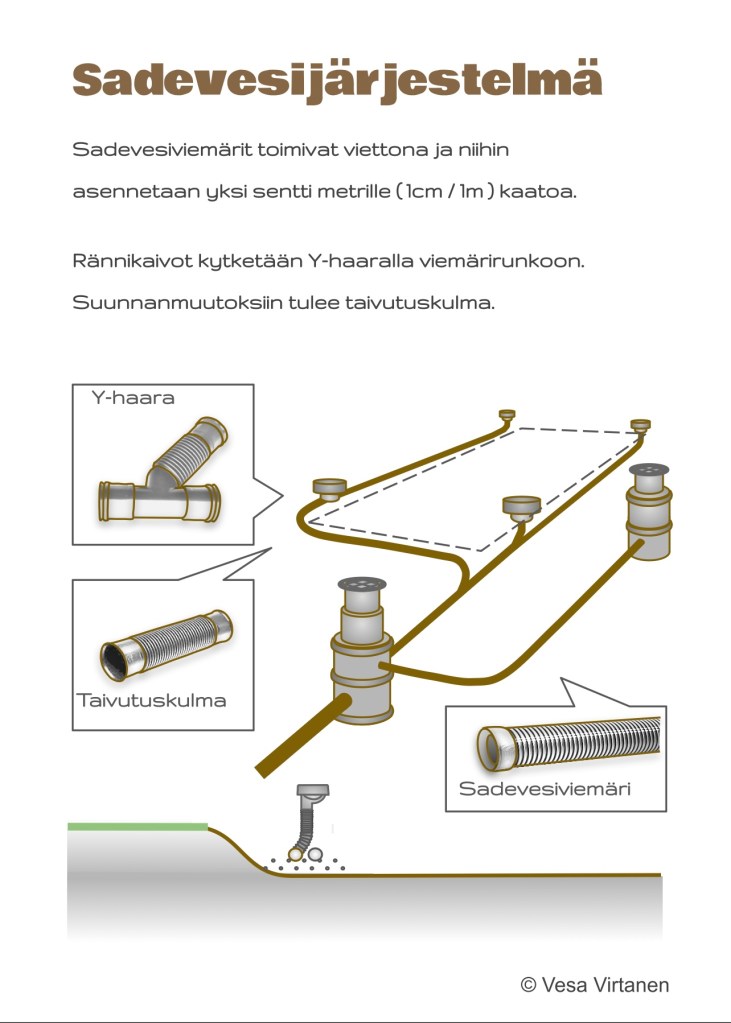 Sadevesijärjestelmä

Sadevesiviemärit toimivat viettona ja niihin asennetaan yksi sentti metrille (1cm / 1m) kaatoa.

Rännikaivot kytketään Y-haaralla viemärirunkoon. Suunnanmuutoksiin tulee taivutuskulma.

Y-haara

Taivutuskulma

Sadevesiviemäri

© Vesa Virtanen