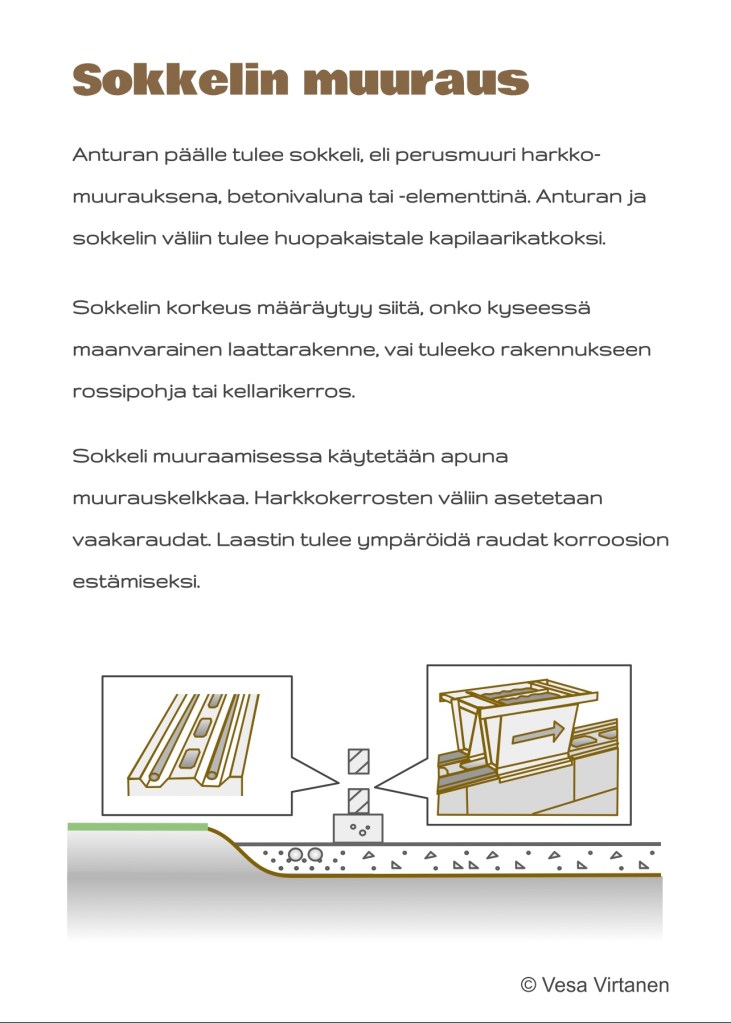 Sokkelin muuraus

Anturan päälle tulee sokkeli, eli perusmuuri harkkomuurauksena, betonivaluna tai -elementtinä. Anturan ja sokkelin väliin tulee huopakaistale kapilaarikatkoksi.

Sokkelin korkeus määräytyy siitä, onko kyseessä maanvarainen laattarakenne, vai tuleeko rakennukseen rossipohja tai kellarikerros.

Sokkeli muuraamisessa käytetään apuna muurauskelkkaa. Harkkokerrosten väliin asetetaan vaakaraudat. Laastin tulee ympäröidä raudat korroosion estämiseksi.

© Vesa Virtanen