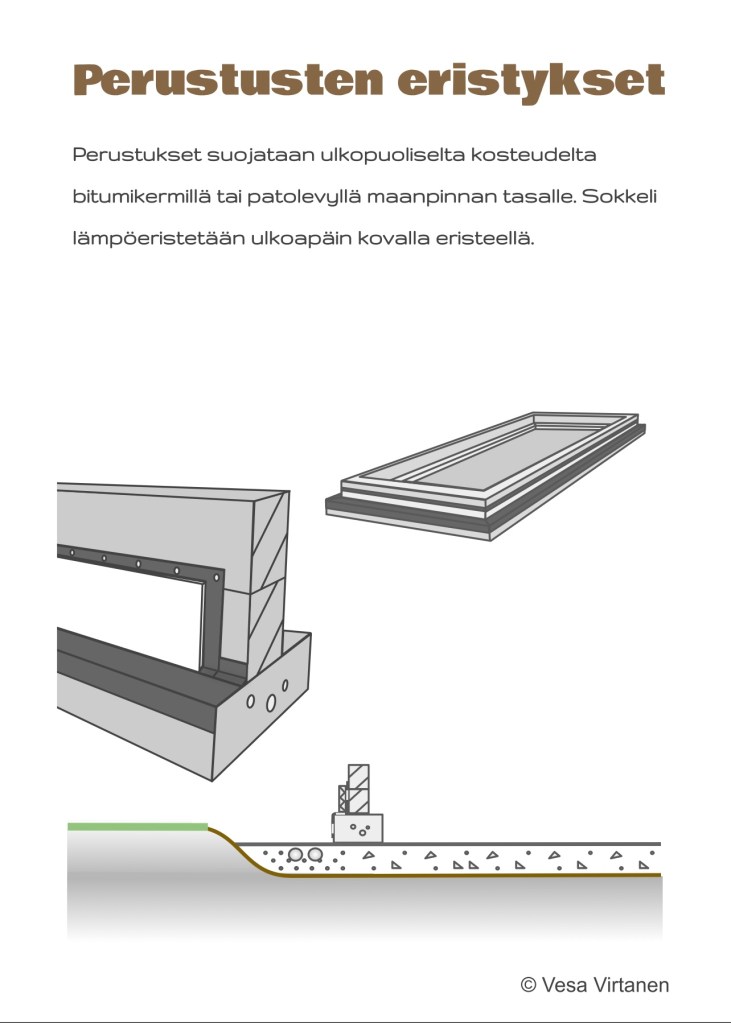 Perustusten eristykset

Perustukset suojataan ulkopuoliselta kosteudelta bitumikermillä tai patolevyllä maanpinnan tasalle. Sokkeli lämpöeristetään ulkoapäin kovalla eristeellä.

© Vesa Virtanen