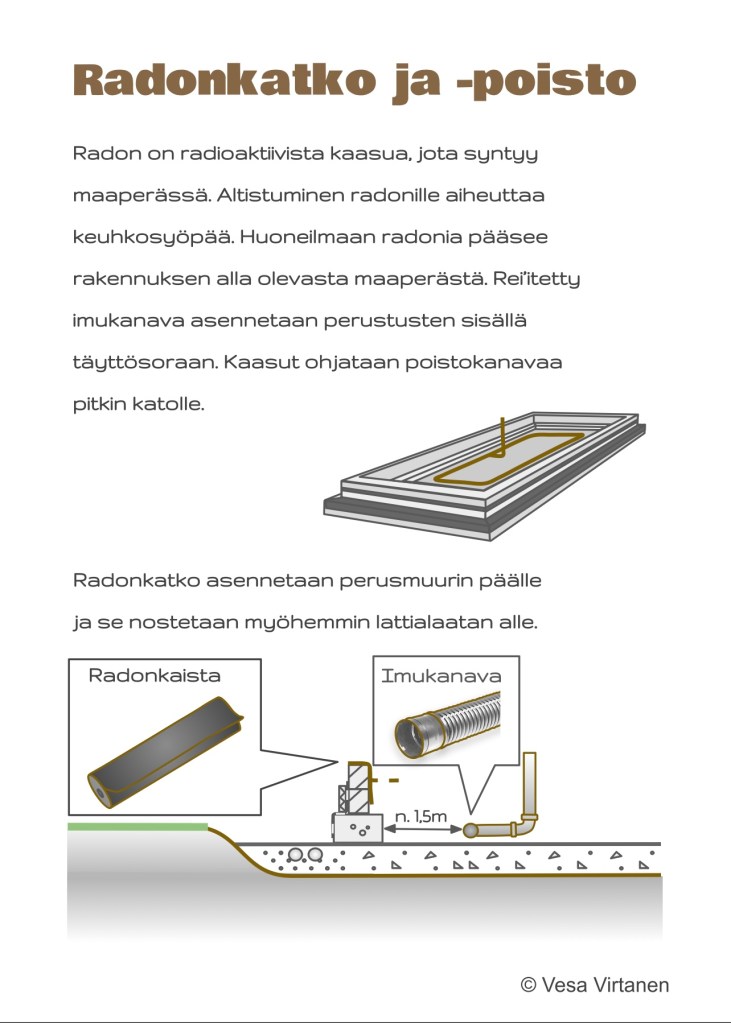 Radonkatko ja -poisto

Radon on radioaktiivista kaasua, jota syntyy maaperässä. Altistuminen radonille aiheuttaa keuhkosyöpää. Huoneilmaan radonia pääsee rakennuksen alla olevasta maaperästä. Rei'itetty imukanava asennetaan perustusten sisällä täyttösoraan. Kaasut ohjataan poistokanavaa pitkin katolle.

Radonkatko asennetaan perusmuurin päälle ja se nostetaan myöhemmin lattialaatan alle.

Radonkaista

Imukanava

n. 1,5m

© Vesa Virtanen