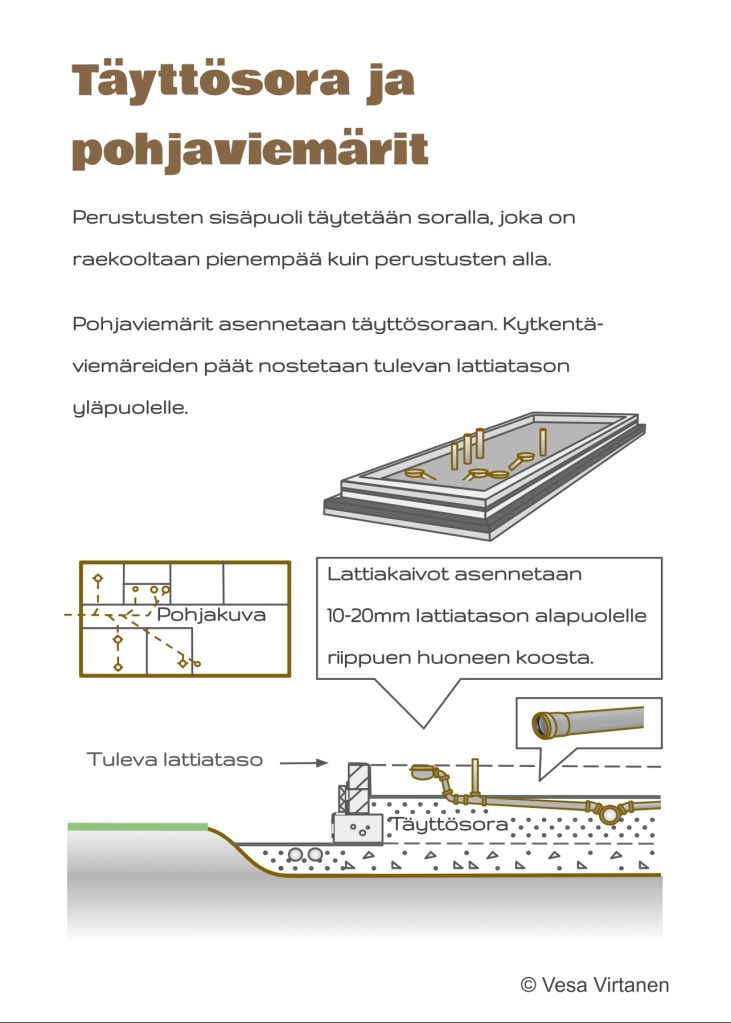 Täyttösora ja pohjaviemärit

Perustusten sisäpuoli täytetään soralla, joka on raekooltaan pienempää kuin perustusten alla.

Pohjaviemärit asennetaan täyttösoraan. Kytkentäviemäreiden päät nostetaan tulevan lattiatason yläpuolelle.

Pohjakuva

Lattiakaivot asennetaan 10-20mm lattiatason alapuolelle riippuen huoneen koosta.

Tuleva lattiataso

Täyttösora

© Vesa Virtanen