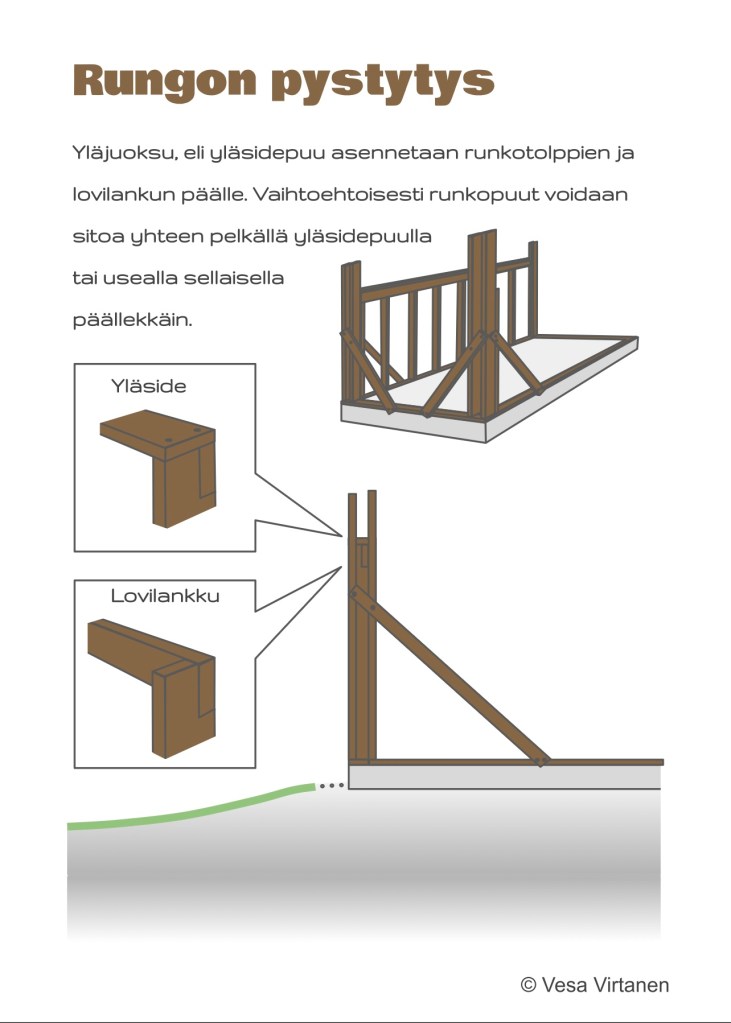 Rungon pystytys

Yläjuoksu, eli yläsidepuu asennetaan runkotolppien ja lovilankun päälle. Vaihtoehtoisesti runkopuut voidaan sitoa yhteen pelkällä yläsidepuulla tai usealla sellaisella päällekkäin.

Yläside

Lovilankku

© Vesa Virtanen