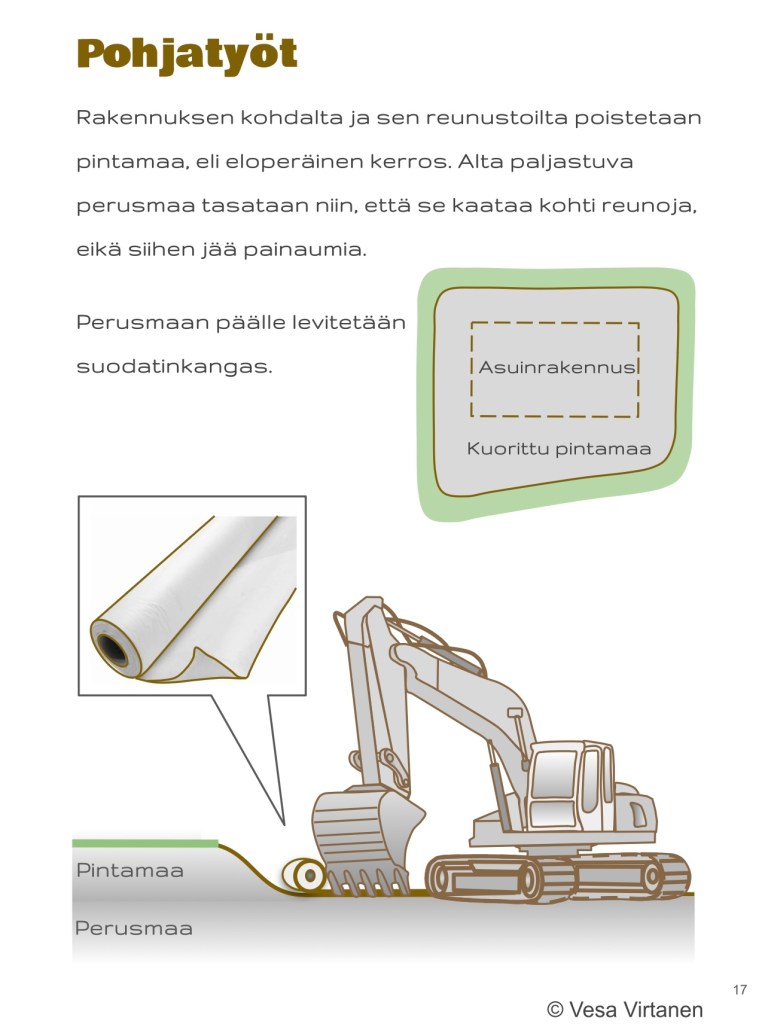 Pohjatyöt

Rakennuksen kohdalta ja sen reunustoilta poistetaan pintamaa, eli eloperäinen kerros. Alta paljastuva perusmaa tasataan niin, että se kaataa kohti reunoja, eikä siihen jää painaumia.

Perusmaan päälle levitetään suodatinkangas.

Asuinrakennus

Kuorittu pintamaa

Pintamaa

Perusmaa

17

© Vesa Virtanen