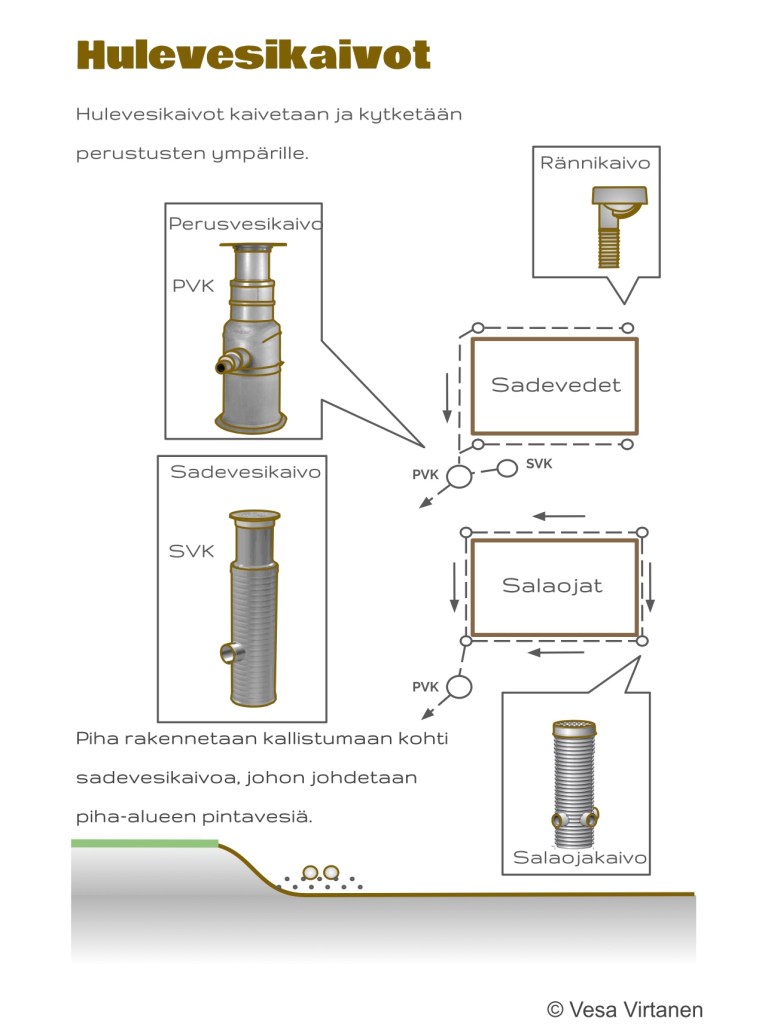 Hulevesikaivot

Hulevesikaivot kaivetaan ja kytketään perustusten ympärille.

Rännikaivo

Perusvesikaivo

PVK

Sadevedet

PVK

SVK

Sadevesikaivo

SVK

Salaojat

PVK

Piha rakennetaan kallistumaan kohti sadevesikaivoa, johon johdetaan piha-alueen pintavesiä.

Salaojakaivo

© Vesa Virtanen