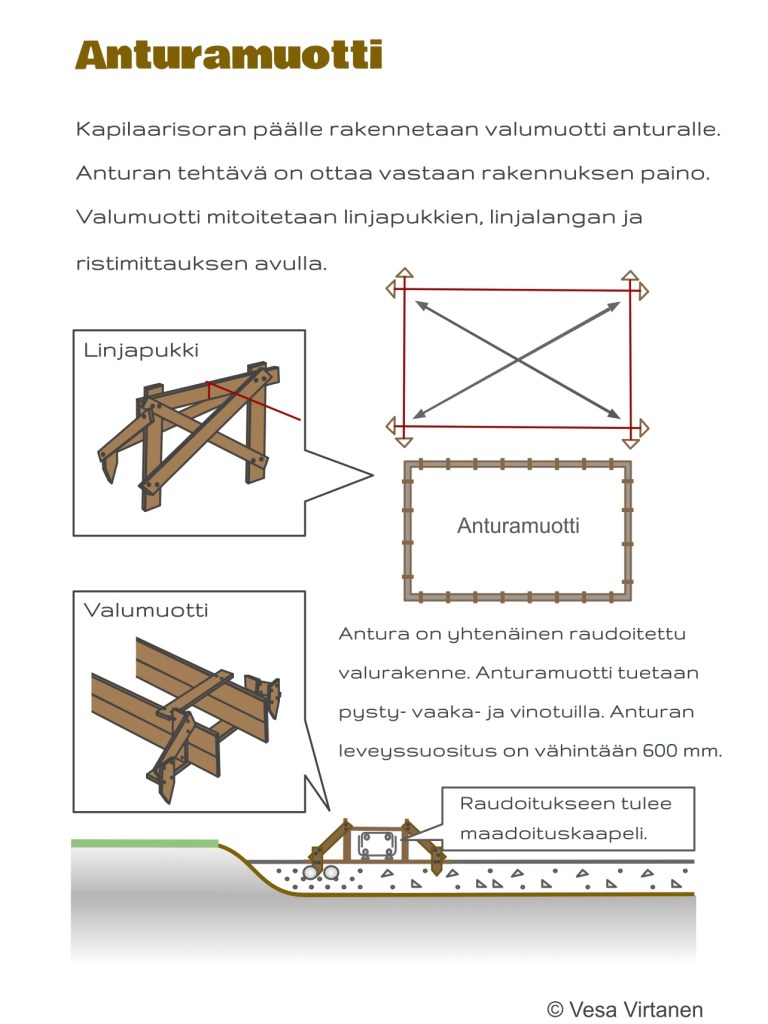 Anturamuotti

Kapilaarisoran päälle rakennetaan valumuotti anturalle. Anturan tehtävä on ottaa vastaan rakennuksen paino. Valumuotti mitoitetaan linjapukkien, linjalangan ja ristimittauksen avulla.

Linjapukki

Anturamuotti

Valumuotti

Antura on yhtenäinen raudoitettu valurakenne. Anturamuotti tuetaan pysty- vaaka- ja vinotuilla. Anturan leveyssuositus on vähintään 600 mm.

Raudoitukseen tulee maadoituskaapeli.

© Vesa Virtanen