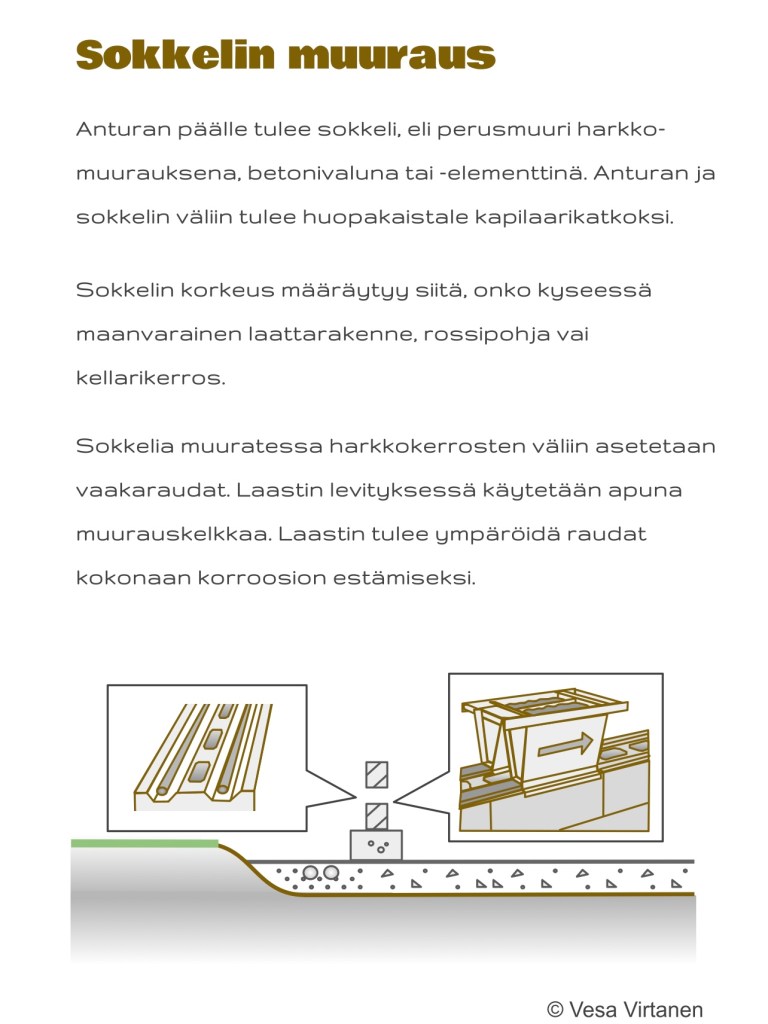 Sokkelin muuraus

Anturan päälle tulee sokkeli, eli perusmuuri harkkomuurauksena, betonivaluna tai -elementtinä. Anturan ja sokkelin väliin tulee huopakaistale kapilaarikatkoksi.

Sokkelin korkeus määräytyy siitä, onko kyseessä maanvarainen laattarakenne, rossipohja vai kellarikerros.

Sokkelia muuratessa harkkokerrosten väliin asetetaan vaakaraudat. Laastin levityksessä käytetään apuna muurauskelkkaa. Laastin tulee ympäröidä raudat kokonaan korroosion estämiseksi.

© Vesa Virtanen