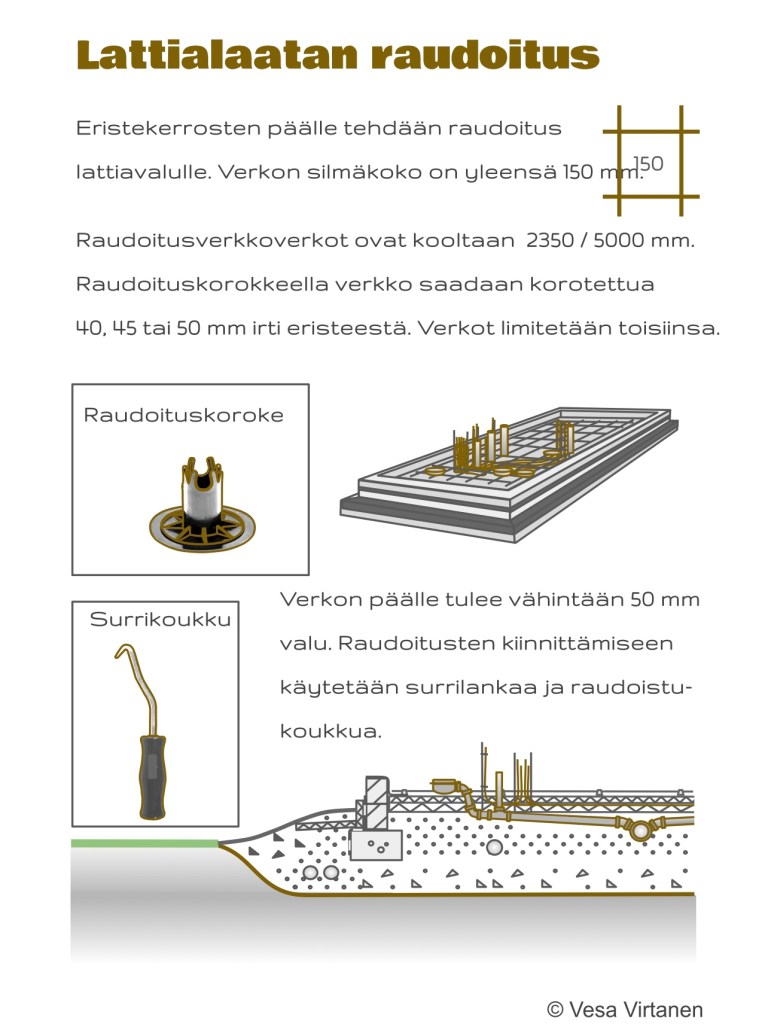 Lattialaatan raudoitus

Eristekerrosten päälle tehdään raudoitus lattiavalulle. Verkon silmäkoko on yleensä 150 mm.

150

Raudoitusverkkoverkot ovat kooltaan 2350 / 5000 mm. Raudoituskorokkeella verkko saadaan korotettua 40, 45 tai 50 mm irti eristeestä. Verkot limitetään toisiinsa.

Raudoituskoroke

Surrikoukku

Verkon päälle tulee vähintään 50 mm valu. Raudoitusten kiinnittämiseen käytetään surrilankaa ja raudoistukoukkua.

© Vesa Virtanen