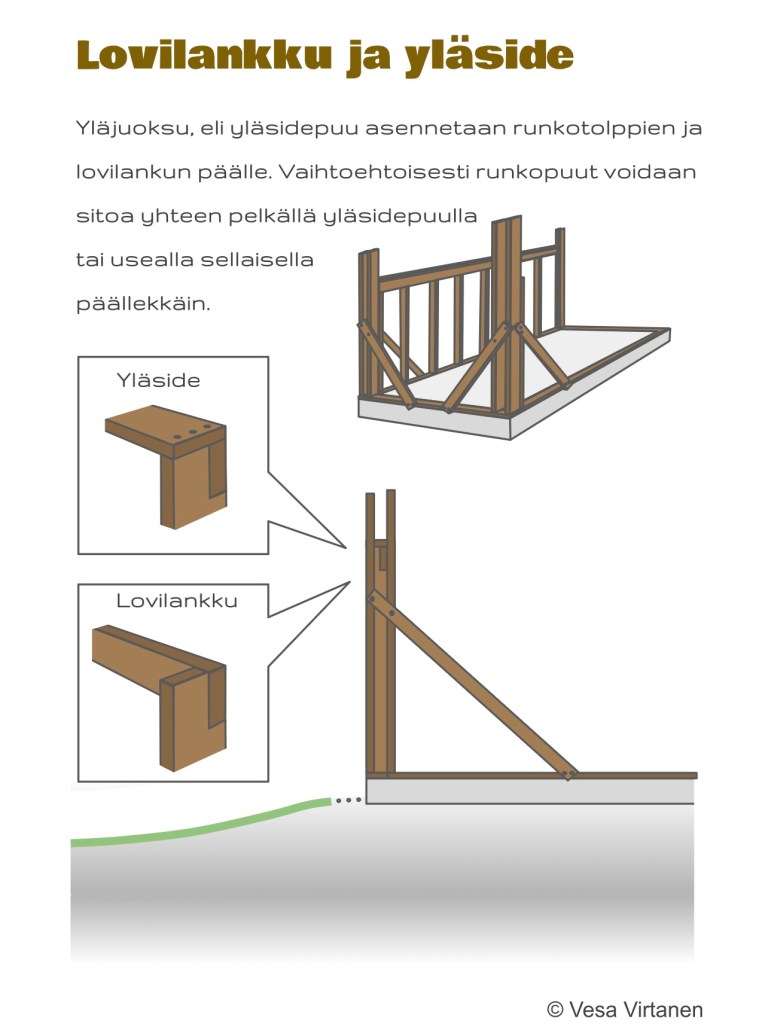 Lovilankku ja yläside

Yläjuoksu, eli yläsidepuu asennetaan runkotolppien ja lovilankun päälle. Vaihtoehtoisesti runkopuut voidaan sitoa yhteen pelkällä yläsidepuulla tai usealla sellaisella päällekkäin.

Yläside

Lovilankku

© Vesa Virtanen