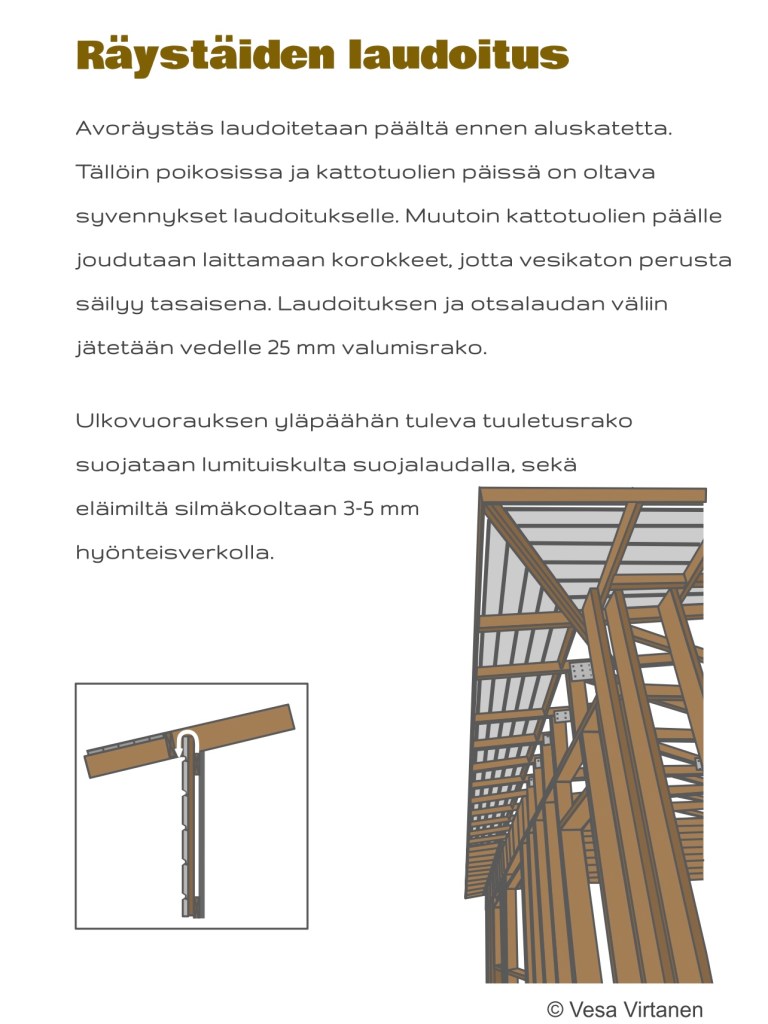 Räystäiden laudoitus

Avoräystäs laudoitetaan päältä ennen aluskatetta. Tällöin poikosissa ja kattotuolien päissä on oltava syvennykset laudoitukselle. Muutoin kattotuolien päälle joudutaan laittamaan korokkeet, jotta vesikaton perusta säilyy tasaisena. Laudoituksen ja otsalaudan väliin jätetään vedelle 25 mm valumisrako.

Ulkovuorauksen yläpäähän tuleva tuuletusrako suojataan lumituiskulta suojalaudalla, sekä eläimiltä silmäkooltaan 3-5 mm hyönteisverkolla.

© Vesa Virtanen