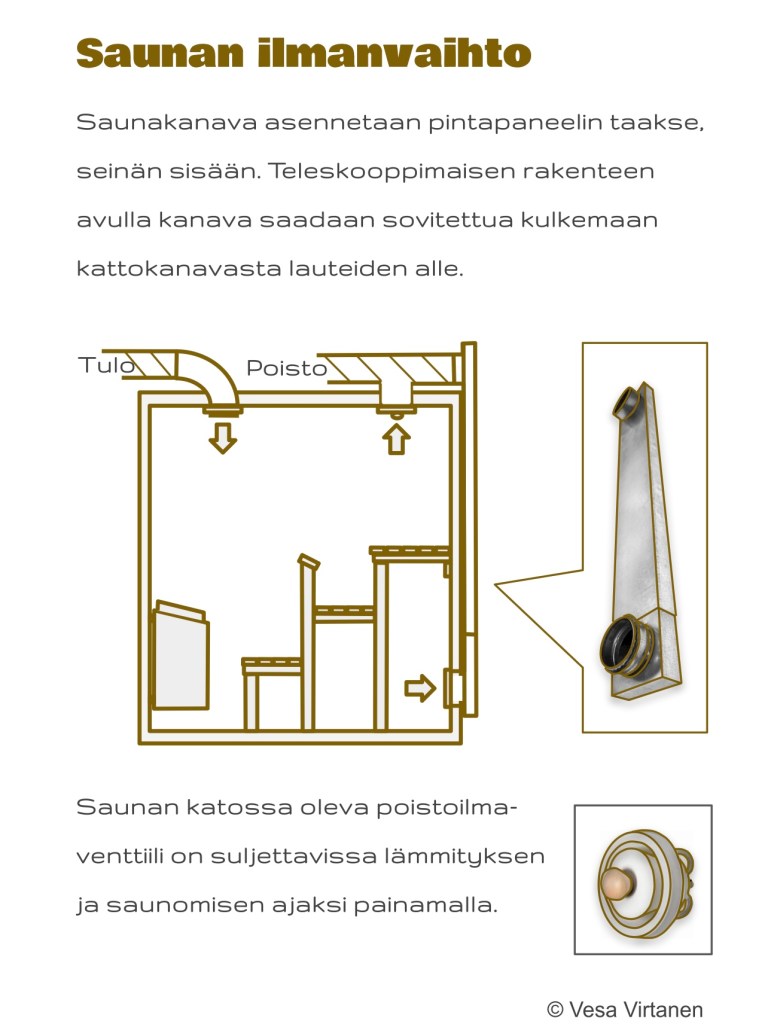 Saunan ilmanvaihto

Saunakanava asennetaan pintapaneelin taakse, seinän sisään. Teleskooppimaisen rakenteen avulla kanava saadaan sovitettua kulkemaan kattokanavasta lauteiden alle.

Tulo

Poisto

Saunan katossa oleva poistoilmaventtiili on suljettavissa lämmityksen ja saunomisen ajaksi painamalla.

© Vesa Virtanen