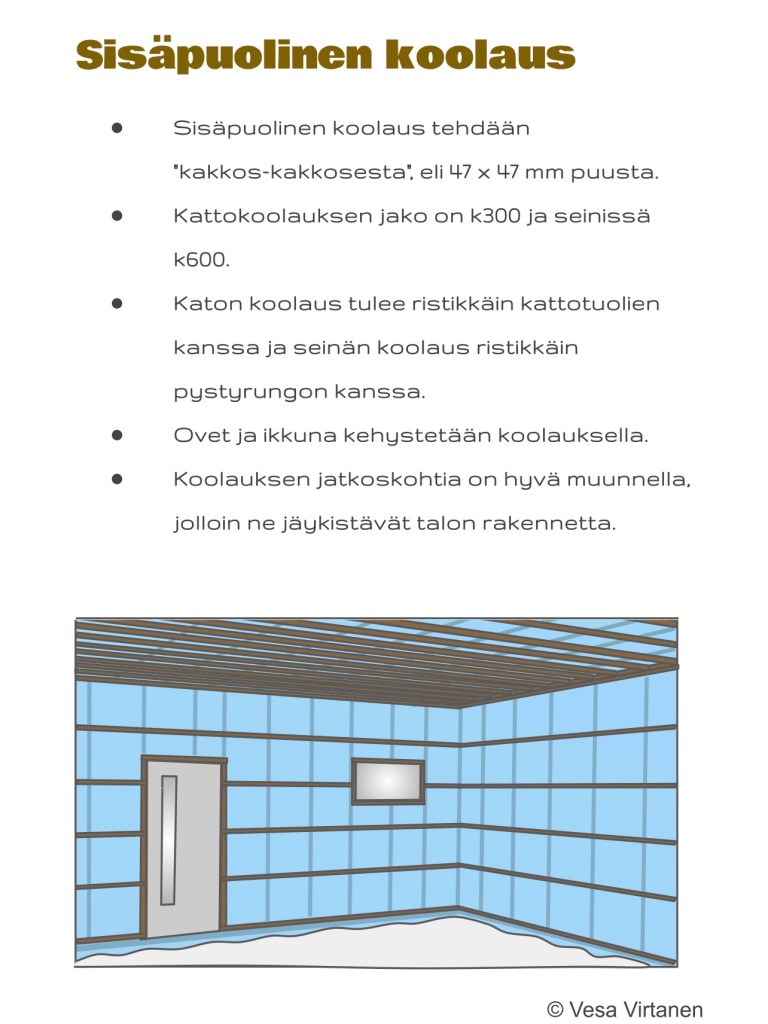 Sisäpuolinen koolaus

- Sisäpuolinen koolaus tehdään "kakkos-kakkosesta", eli 47 x 47 mm puusta.
- Kattokoolauksen jako on k300 ja seinissä k600.
- Katon koolaus tulee ristikkäin kattotuolien kanssa ja seinän koolaus ristikkäin pystyrungon kanssa.
- Ovet ja ikkuna kehystetään koolauksella.
- Koolauksen jatkoskohtia on hyvä muunnella, jolloin ne jäykistävät talon rakennetta.

© Vesa Virtanen