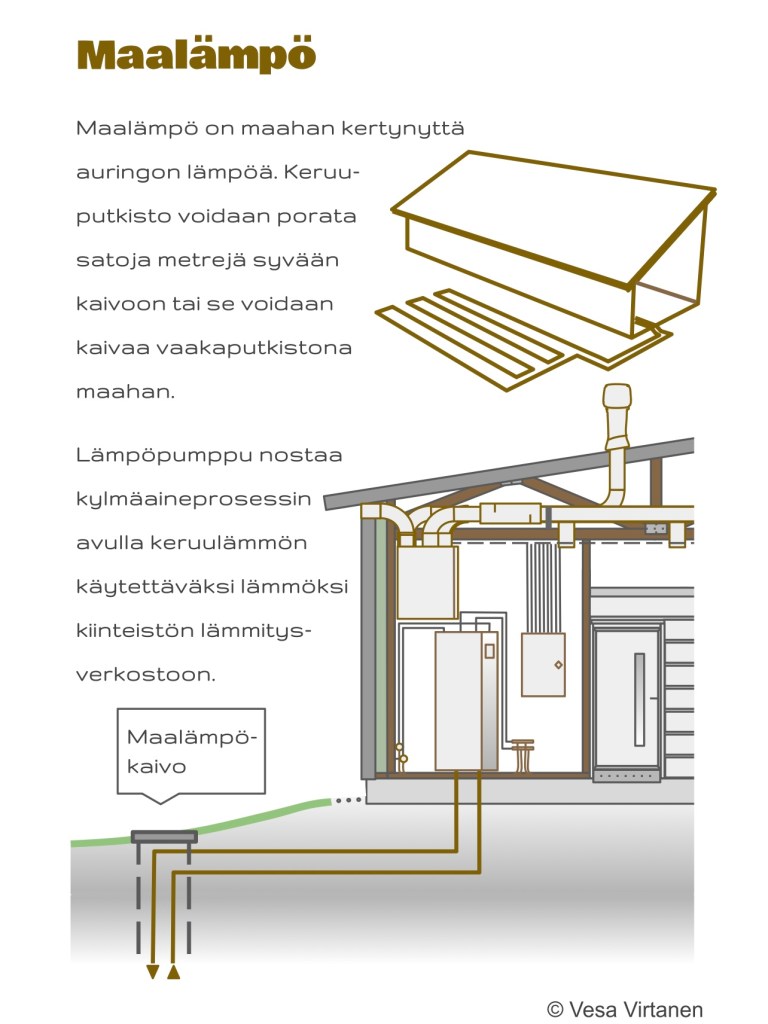 Maalämpö

Maalämpö on maahan kertynyttä auringon lämpöä. Keruuputkisto voidaan porata satoja metrejä syvään kaivoon tai se voidaan kaivaa vaakaputkistona maahan.

Lämpöpumppu nostaa kylmäaineprosessin avulla keruulämmön käytettäväksi lämmöksi kiinteistön lämmitysverkostoon.

Maalämpökaivo

© Vesa Virtanen