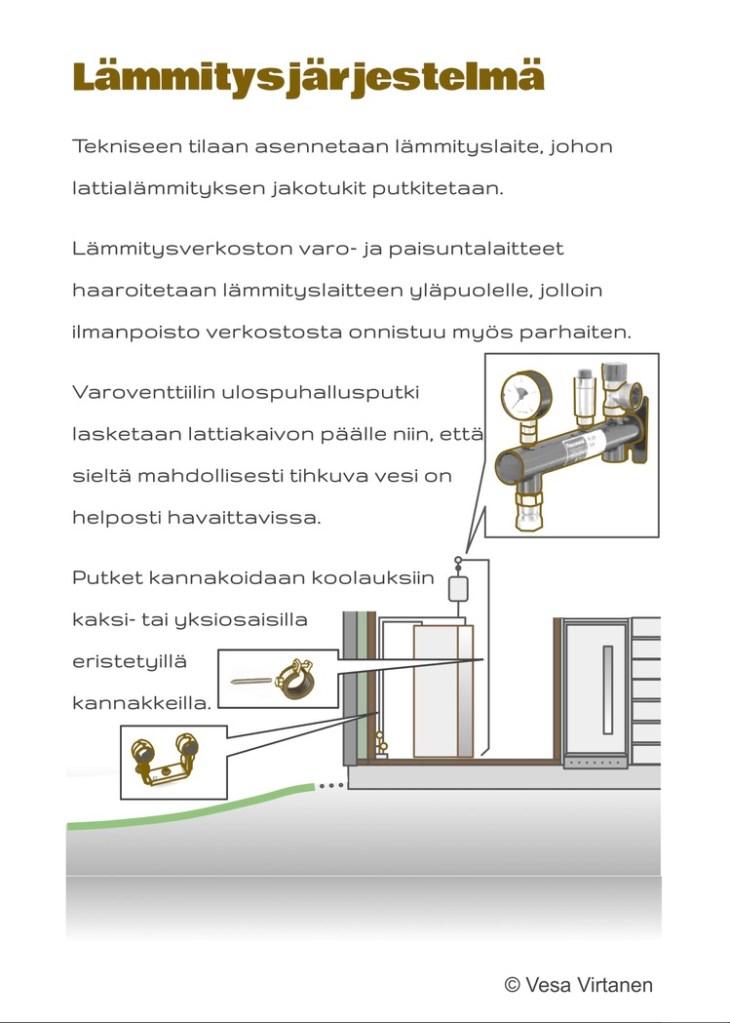 Lämmitysjärjestelmä

Tekniseen tilaan asennetaan lämmityslaite, johon lattialämmityksen jakotukit putkitetaan.

Lämmitysverkoston varo- ja paisuntalaitteet haaroitetaan lämmityslaitteen yläpuolelle, jolloin ilmanpoisto verkostosta onnistuu myös parhaiten.

Varoventtiilin ulospuhallusputki lasketaan lattiakaivon päälle niin, että sieltä mahdollisesti tihkuva vesi on helposti havaittavissa.

Putket kannakoidaan koolauksiin kaksi- tai yksiosaisilla eristetyillä kannakkeilla.

© Vesa Virtanen