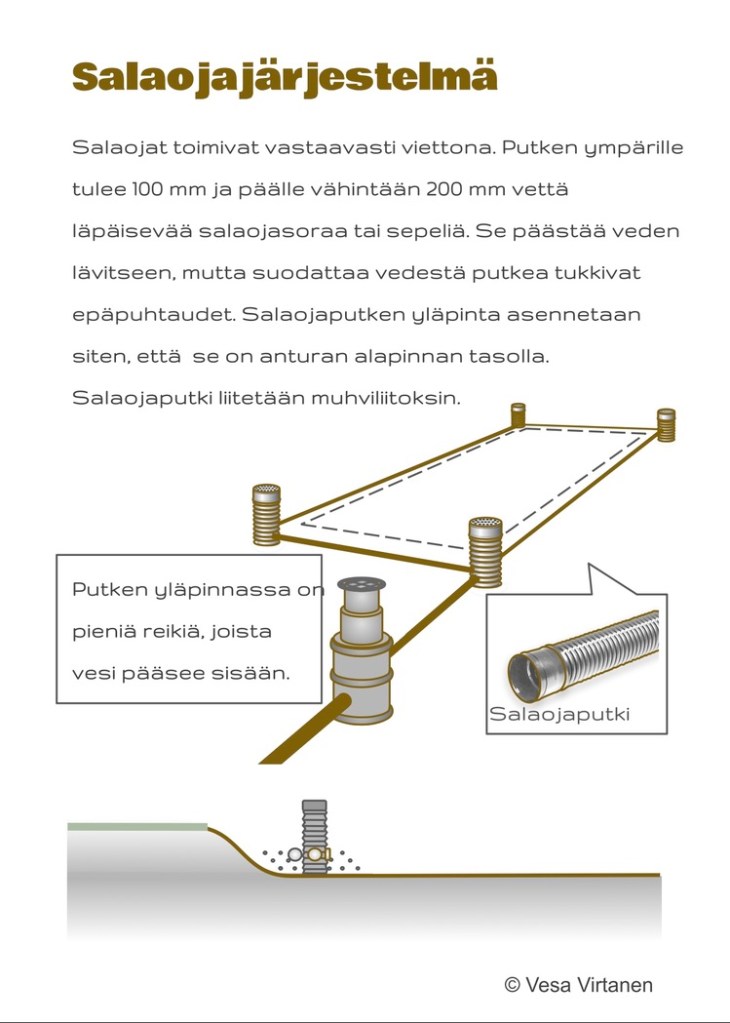 Salaojajärjestelmä

Salaojat toimivat vastaavasti viettona. Putken ympärille tulee 100 mm ja päälle vähintään 200 mm vettä läpäisevää salaojasoraa tai sepeliä. Se päästää veden lävitseen, mutta suodattaa vedestä putkea tukkivat epäpuhtaudet. Salaojaputken yläpinta asennetaan siten, että se on anturan alapinnan tasolla. Salaojaputki liitetään muhviliitoksin.

Putken yläpinnassa on pieniä reikiä, joista vesi pääsee sisään.

Salaojaputki

© Vesa Virtanen