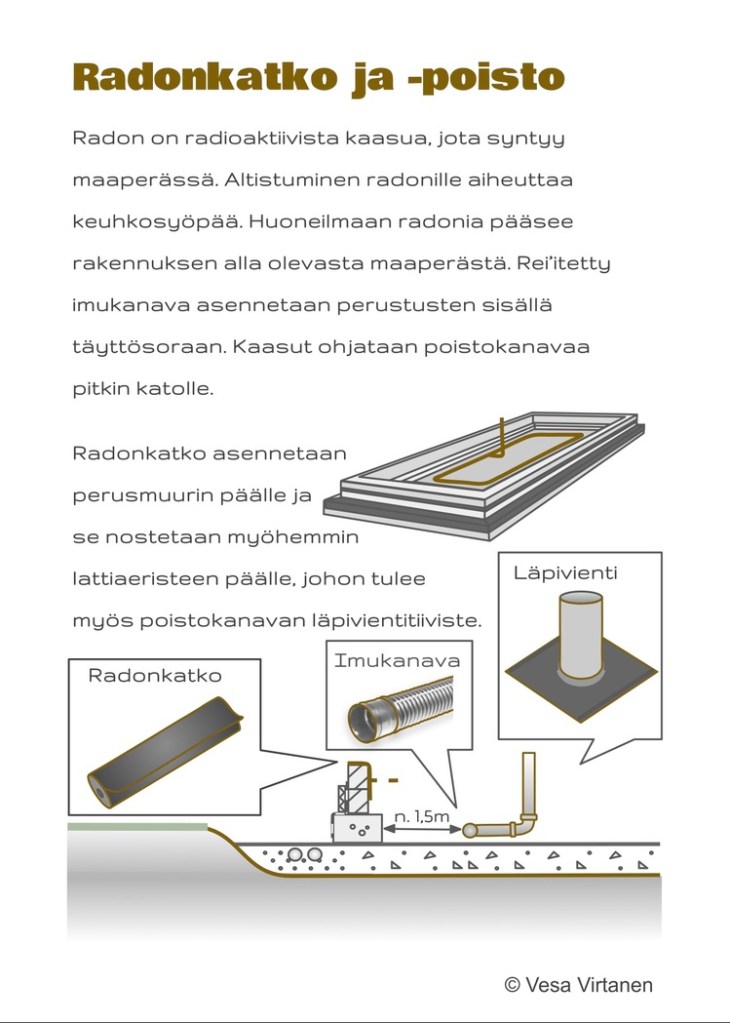 Radonkatko ja -poisto

Radon on radioaktiivista kaasua, jota syntyy maaperässä. Altistuminen radonille aiheuttaa keuhkosyöpää. Huoneilmaan radonia pääsee rakennuksen alla olevasta maaperästä. Rei'itetty imukanava asennetaan perustusten sisällä täyttösoraan. Kaasut ohjataan poistokanavaa pitkin katolle.

Radonkatko asennetaan perusmuurin päälle ja se nostetaan myöhemmin lattiaeristeen päälle, johon tulee myös poistokanavan läpivientitiiviste.

Läpivienti

Radonkatko

Imukanava

n. 1,5m

© Vesa Virtanen