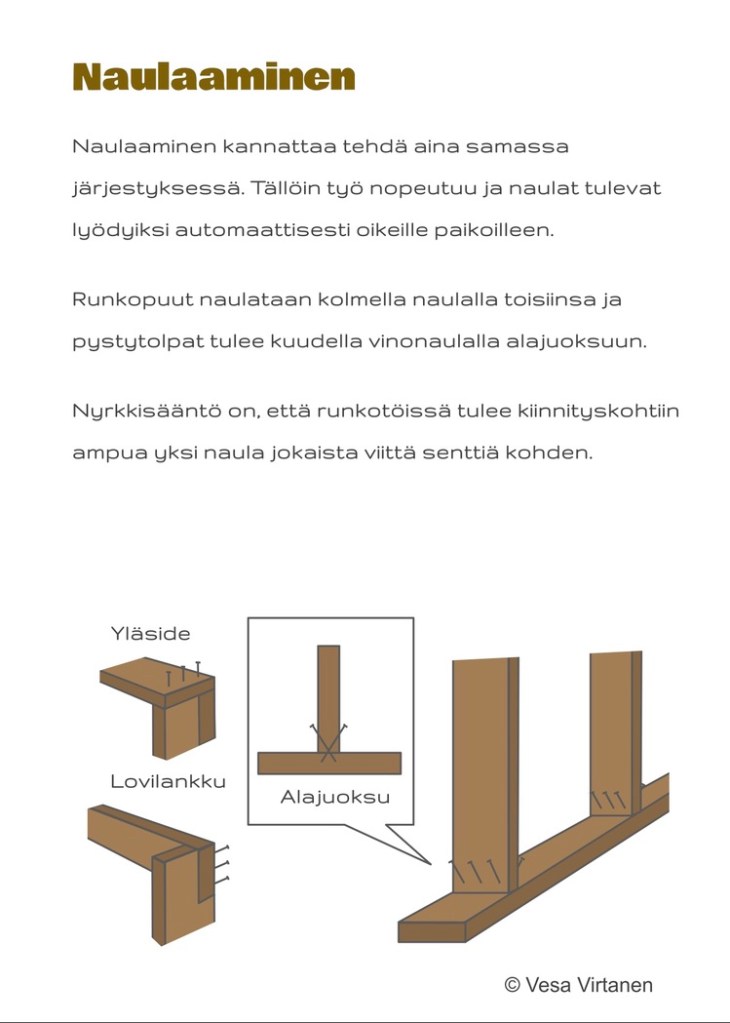 Naulaaminen

Naulaaminen kannattaa tehdä aina samassa järjestyksessä. Tällöin työ nopeutuu ja naulat tulevat lyödyiksi automaattisesti oikeille paikoilleen.

Runkopuut naulataan kolmella naulalla toisiinsa ja pystytolpat tulee kuudella vinonaulalla alajuoksuun.

Nyrkkisääntö on, että runkotöissä tulee kiinnityskohtiin ampua yksi naula jokaista viittä senttiä kohden.

Yläside

Lovilankku

Alajuoksu

© Vesa Virtanen