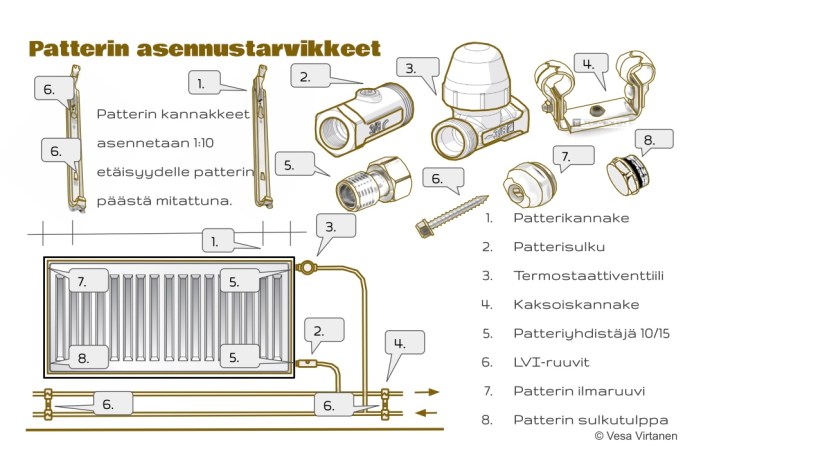 Patterin asennustarvikkeet

6.

6.

1.

Patterin kannakkeet asennetaan 1:10 etäisyydelle patterin päästä mitattuna.

2.

3.

4.

5.

6.

7.

8.

1.

3.

7.

5.

8.

5.

2.

4.

6.

6.

1. Patterikannake
2. Patterisulku
3. Termostaattiventtiili
4. Kaksoiskannake
5. Patteriyhdistäjä 10/15
6. LVI-ruuvit
7. Patterin ilmaruuvi
8. Patterin sulkutulppa

© Vesa Virtanen