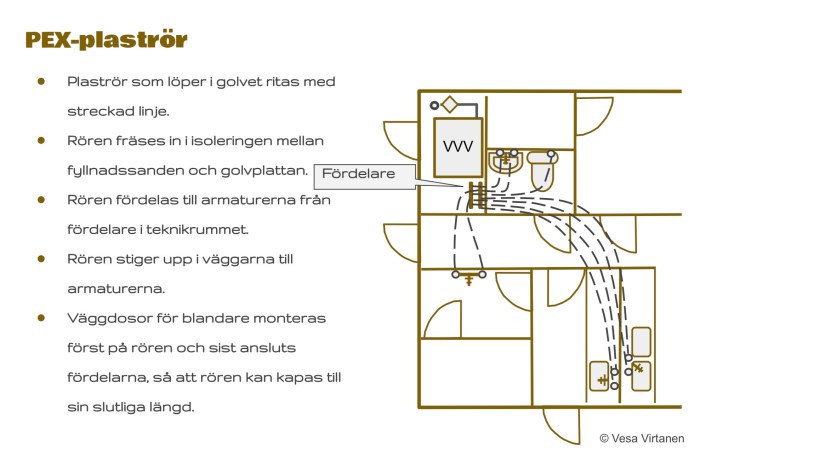 PEX-plaströr

- Plaströr som löper i golvet ritas med streckad linje.
- Rören fräses in i isoleringen mellan fyllnadssanden och golvplattan.
- Rören fördelas till armaturerna från fördelare i teknikrummet.
- Rören stiger upp i väggarna till armaturerna.
- Väggdosor för blandare monteras först på rören och sist ansluts fördelarna, så att rören kan kapas till sin slutliga längd.

VVV

Fördelare

© Vesa Virtanen