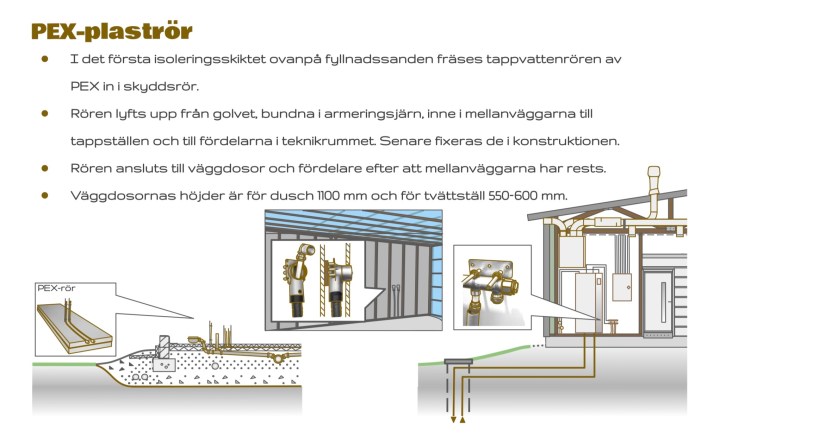 PEX-plaströr

• I det första isoleringsskiktet ovanpå fyllnadssanden fräses tappvattenrören av PEX in i skyddsrör.

• Rören lyfts upp från golvet, bundna i armeringsjärn, inne i mellanväggarna till tappställen och till fördelarna i teknikrummet. Senare fixeras de i konstruktionen.

• Rören ansluts till väggdosor och fördelare efter att mellanväggarna har rests.

• Väggdosornas höjder är för dusch 1100 mm och för tvättställ 550-600 mm.

PEX-rör